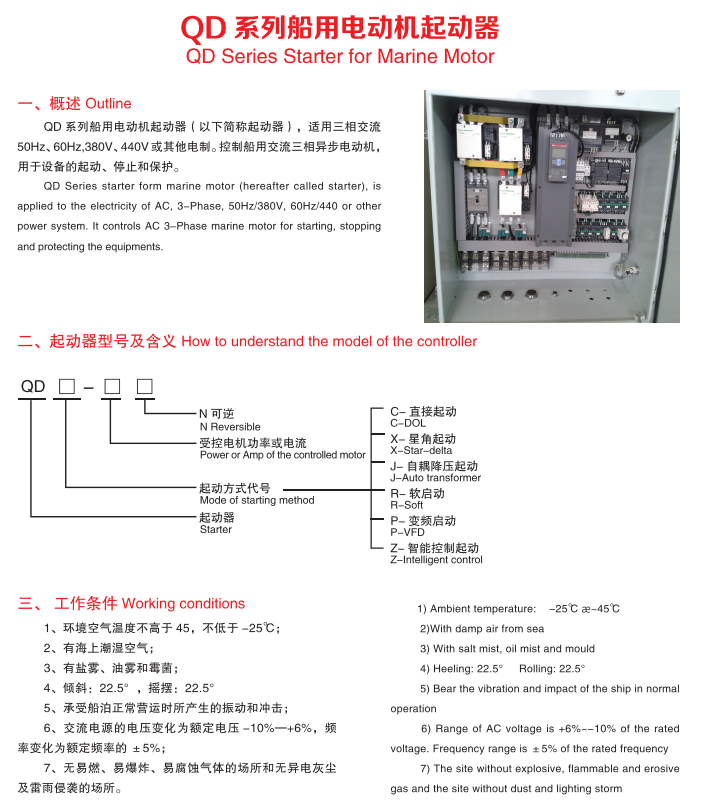 QD 系列船用电动机起动器
QD Series Starter for Marine Motor

一、概述 Outline

QD 系列船用电动机起动器（以下简称起动器），适用三相交流 50Hz、60Hz,380V、440V 或其他电制。控制船用交流三相异步电动机，用于设备的起动、停止和保护。

QD Series starter form marine motor (hereafter called starter), is applied to the electricity of AC, 3-Phase, 50Hz/380V, 60Hz/440 or other power system. It controls AC 3-Phase marine motor for starting, stopping and protecting the equipments.

二、起动器型号及含义 How to understand the model of the controller

QD □ - □ □

N 可逆
N Reversible
受控电机功率或电流
Power or Amp of the controlled motor
起动方式代号
Mode of starting method
起动器
Starter

C- 直接起动
C-DOL
X- 星角起动
X-Star-delta
J- 自耦降压起动
J-Auto transformer
R- 软启动
R-Soft
P- 变频启动
P-VFD
Z- 智能控制起动
Z-Intelligent control

三、 工作条件 Working conditions

1、环境空气温度不高于 45，不低于 -25℃；
2、有海上潮湿空气；
3、有盐雾、油雾和霉菌；
4、倾斜：22.5° ，摇摆：22.5°
5、承受船泊正常营运时所产生的振动和冲击；
6、交流电源的电压变化为额定电压 -10%—+6%，频率变化为额定频率的 ±5%；
7、无易燃、易爆炸、易腐蚀气体的场所和无异电灰尘及雷雨侵袭的场所。

1) Ambient temperature: -25℃ æ-45℃
2)With damp air from sea
3) With salt mist, oil mist and mould
4) Heeling: 22.5° Rolling: 22.5°
5) Bear the vibration and impact of the ship in normal operation
6) Range of AC voltage is +6%--10% of the rated voltage. Frequency range is ±5% of the rated frequency
7) The site without explosive, flammable and erosive gas and the site without dust and lighting storm